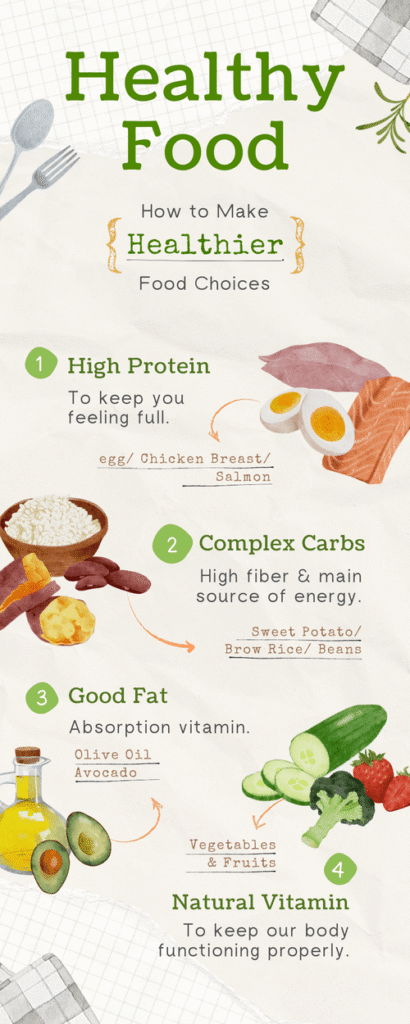 Healthy Food

How to Make Healthier Food Choices

1 High Protein

To keep you feeling full.

egg/ Chicken Breast/ Salmon

2 Complex Carbs

High fiber & main source of energy.

Sweet Potato/ Brow Rice/ Beans

3 Good Fat

Absorption vitamin.

Olive Oil Avocado

Vegetables & Fruits

4 Natural Vitamin

To keep our body functioning properly.