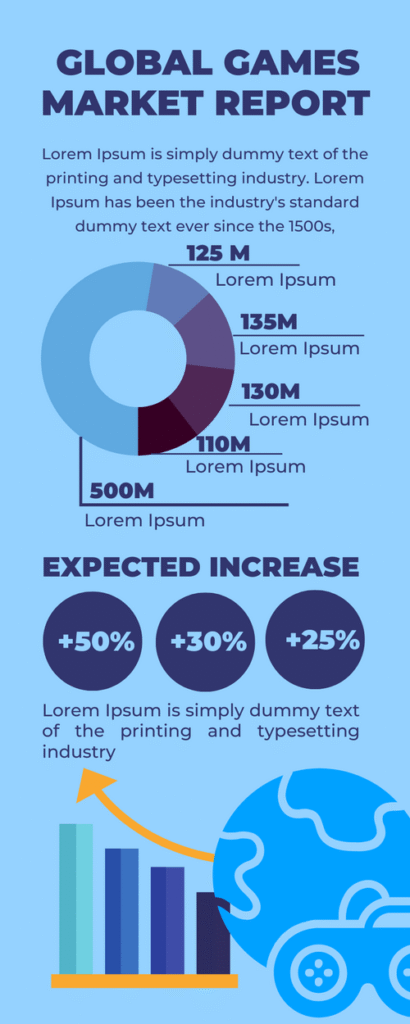 GLOBAL GAMES MARKET REPORT

Lorem Ipsum is simply dummy text of the printing and typesetting industry. Lorem Ipsum has been the industry's standard dummy text ever since the 1500s,

125 M
Lorem Ipsum

135M
Lorem Ipsum

130M
Lorem Ipsum

110M
Lorem Ipsum

500M
Lorem Ipsum

EXPECTED INCREASE

+50%

+30%

+25%

Lorem Ipsum is simply dummy text of the printing and typesetting industry